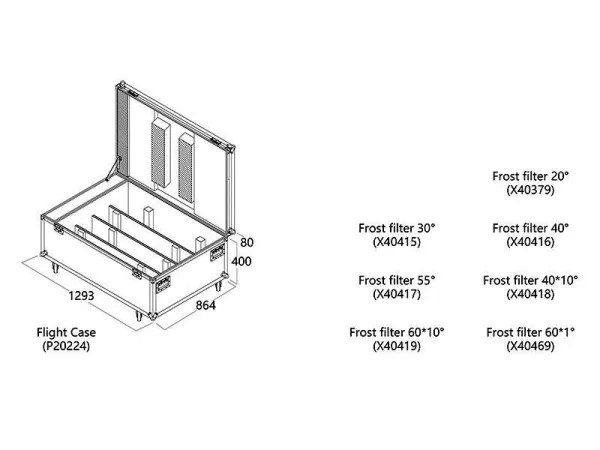 80
400
1293
864

Flight Case
(P20224)

Frost filter 20°
(X40379)

Frost filter 30°
(X40415)

Frost filter 40°
(X40416)

Frost filter 55°
(X40417)

Frost filter 40*10°
(X40418)

Frost filter 60*10°
(X40419)

Frost filter 60*1°
(X40469)