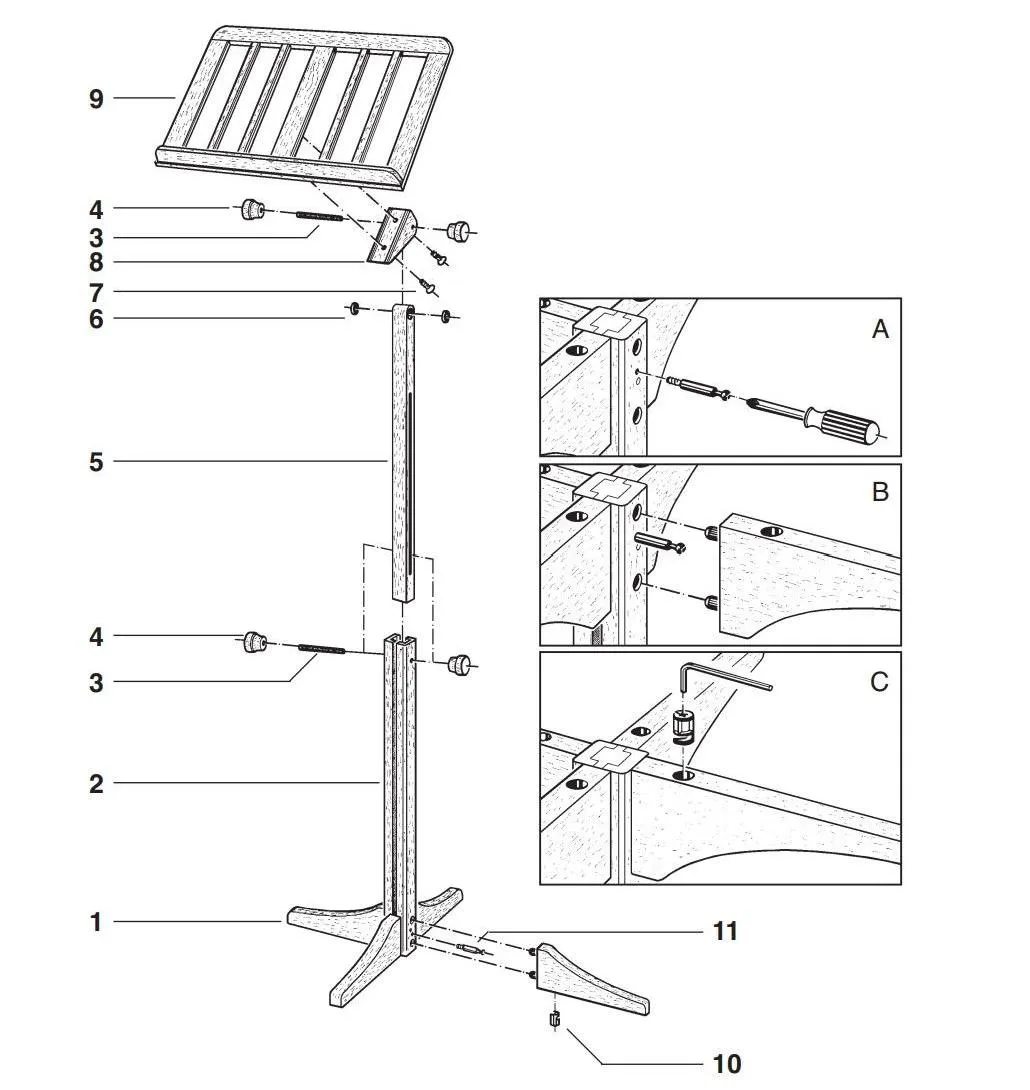 9
4
3
8
7
6
5
4
3
2
1
11
10
A
B
C